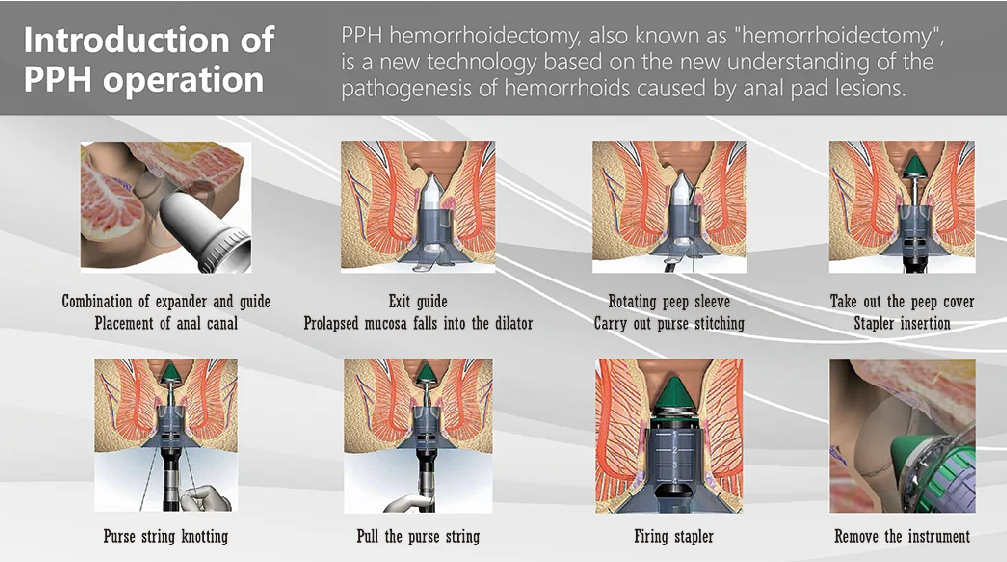 Introduction of PPH operation

PPH hemorrhoidectomy, also known as "hemorrhoidectomy", is a new technology based on the new understanding of the pathogenesis of hemorrhoids caused by anal pad lesions.

Combination of expander and guide
Placement of anal canal

Exit guide
Prolapsed mucosa falls into the dilator

Rotating peep sleeve
Carry out purse stitching

Take out the peep cover
Stapler insertion

Purse string knotting

Pull the purse string

Firing stapler

Remove the instrument